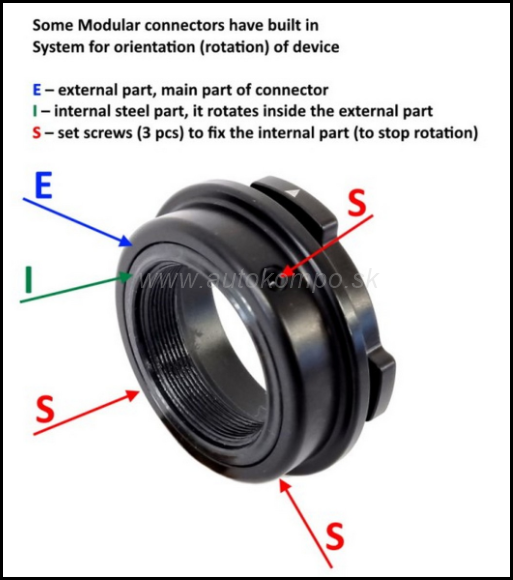 Some Modular connectors have built in System for orientation (rotation) of device

E – external part, main part of connector
I – internal steel part, it rotates inside the external part
S – set screws (3 pcs) to fix the internal part (to stop rotation)

E

S

I

www.autokompo.sk

S

S